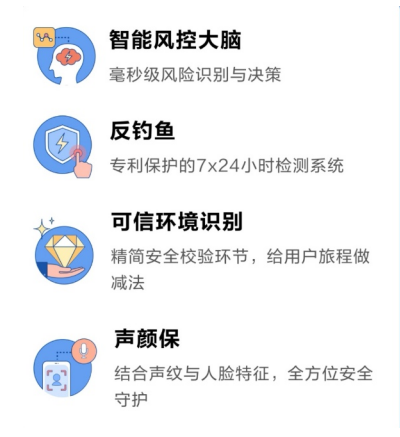 智能风控大脑

毫秒级风险识别与决策

反钓鱼

专利保护的7x24小时检测系统

可信环境识别

精简安全校验环节，给用户旅程做减法

声颜保

结合声纹与人脸特征，全方位安全守护